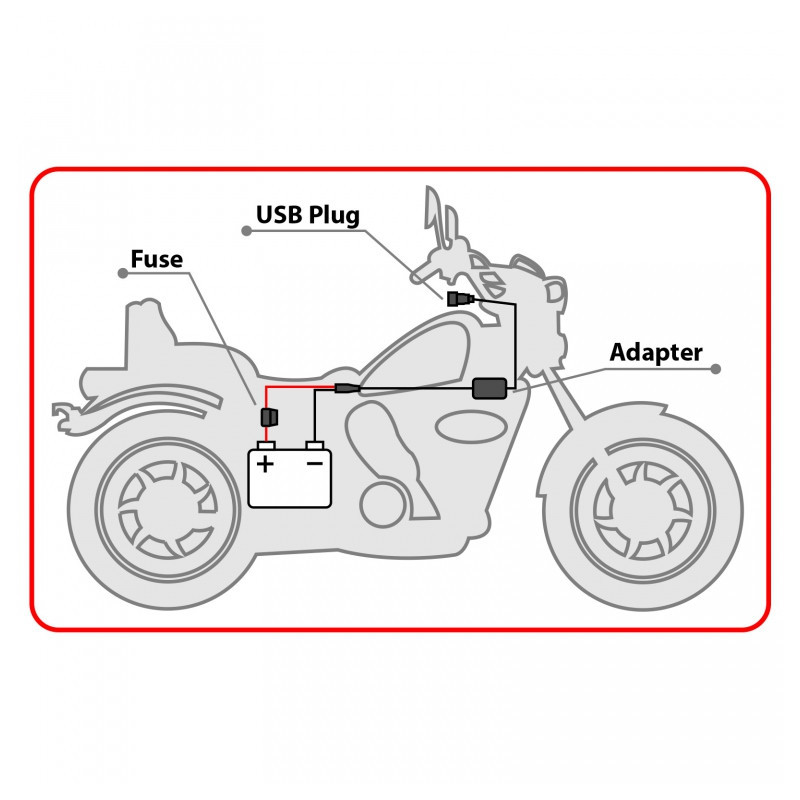 USB Plug

Fuse

Adapter

+

−