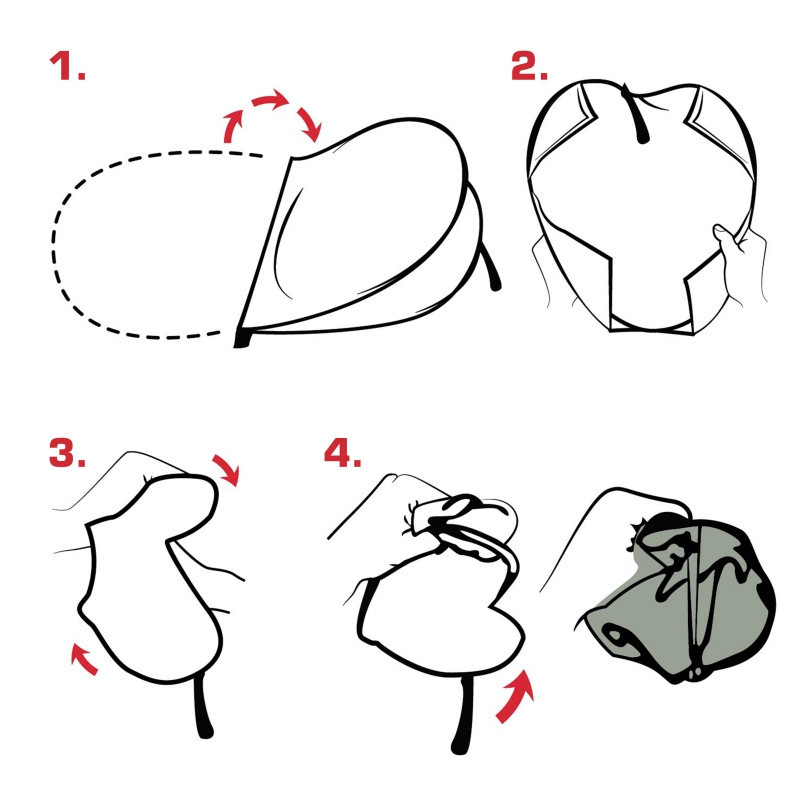 1.

2.

3.

4.