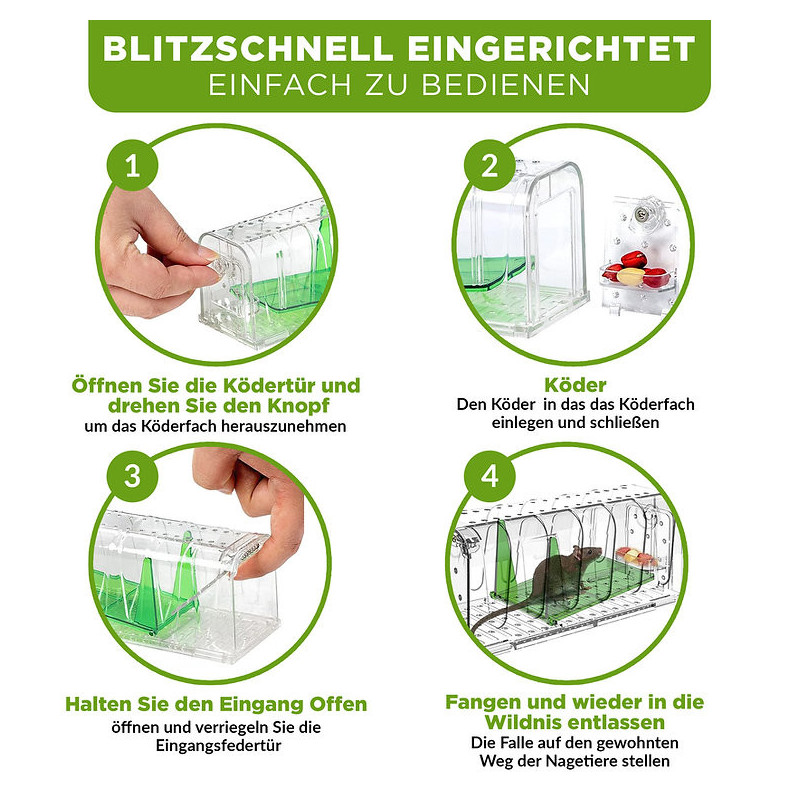 BLITZSCHNELL EINGERICHTET
EINFACH ZU BEDIENEN

1

Öffnen Sie die Ködertür und drehen Sie den Knopf
um das Köderfach herauszunehmen

2

Köder
Den Köder  in das das Köderfach einlegen und schließen

3

Halten Sie den Eingang Offen
öffnen und verriegeln Sie die Eingangsfedertür

4

Fangen und wieder in die Wildnis entlassen
Die Falle auf den gewohnten Weg der Nagetiere stellen